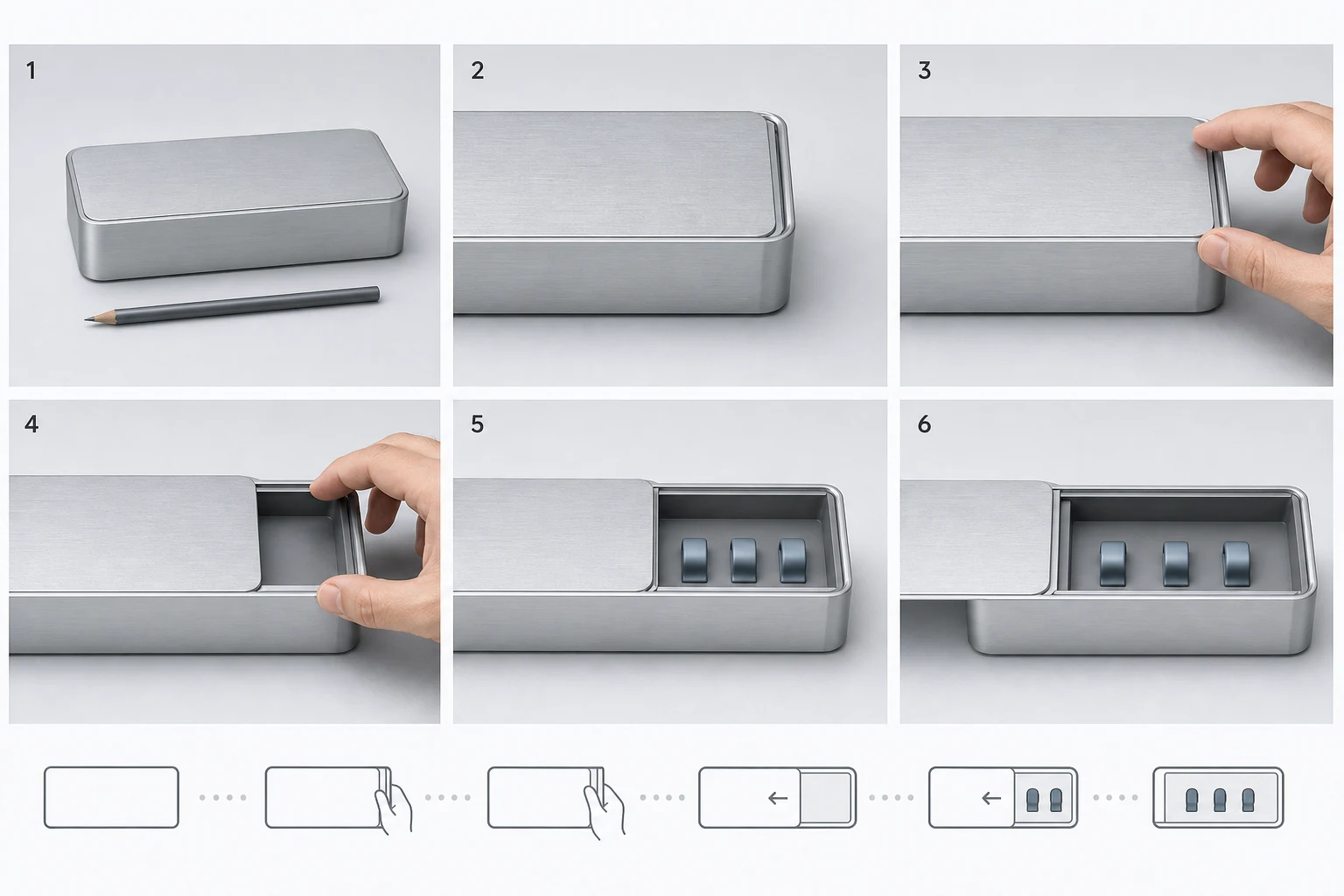 1
2
3
4
5
6